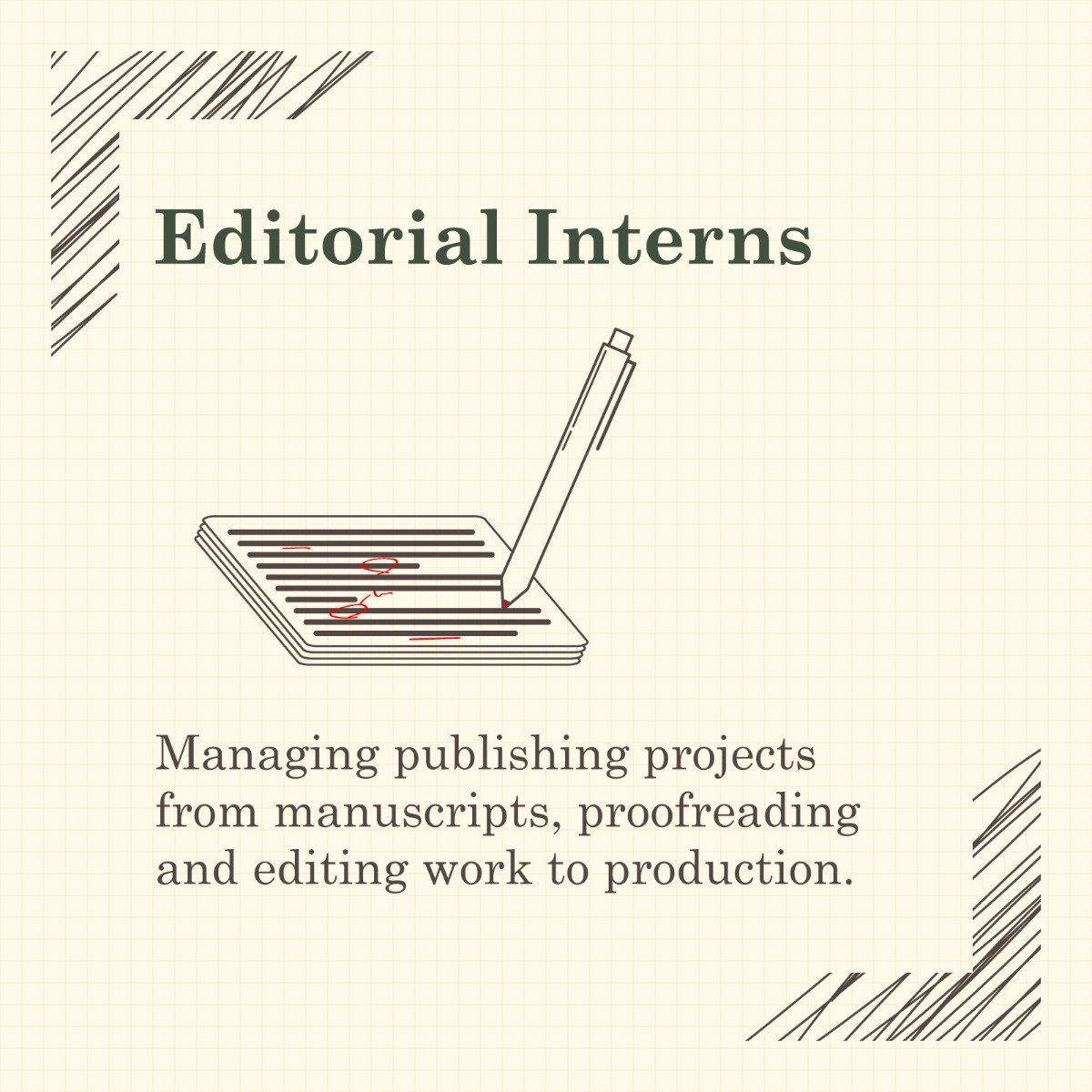 Editorial Interns

Managing publishing projects from manuscripts, proofreading and editing work to production.