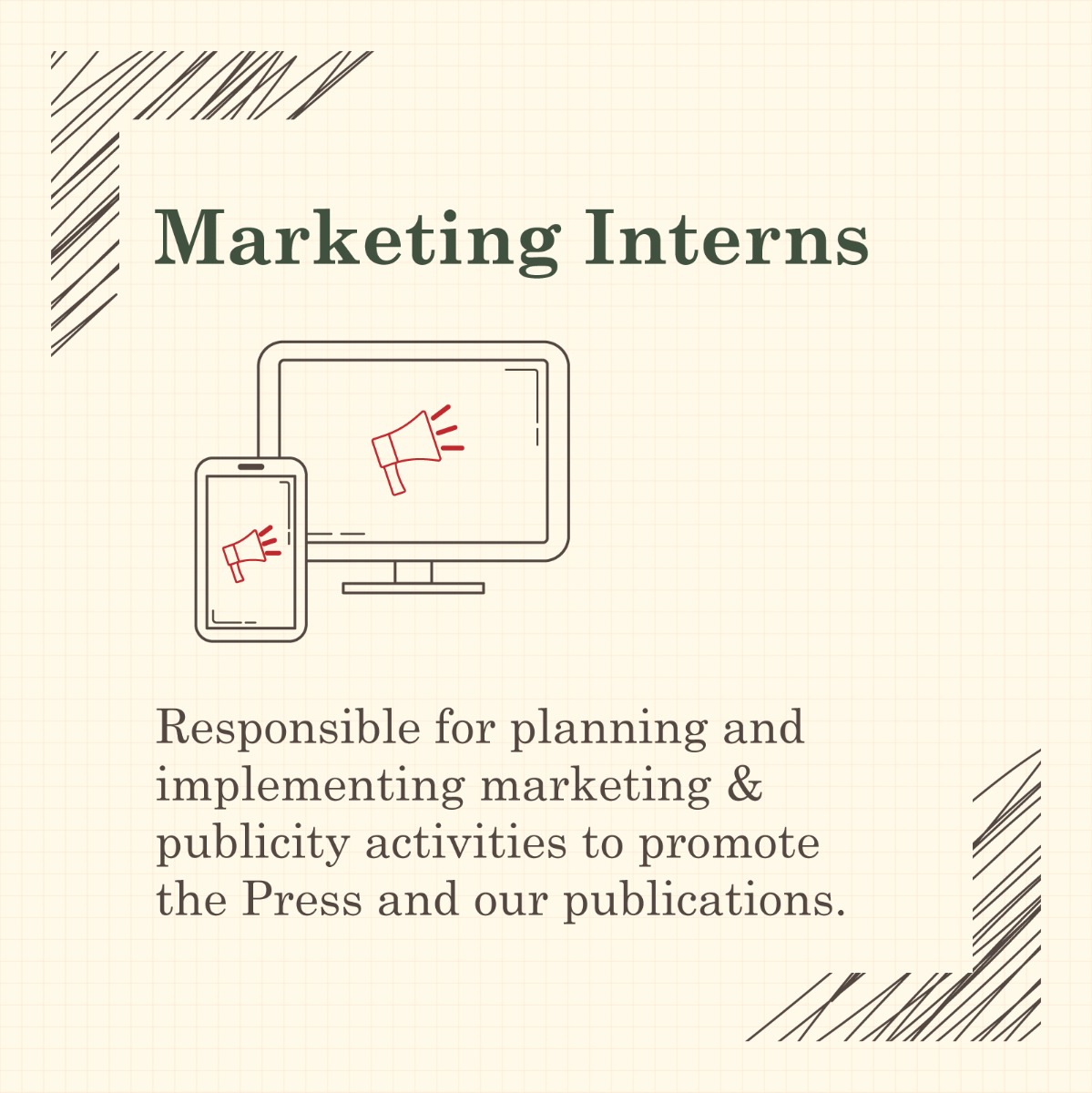 Marketing Interns

Responsible for planning and implementing marketing & publicity activities to promote the Press and our publications.