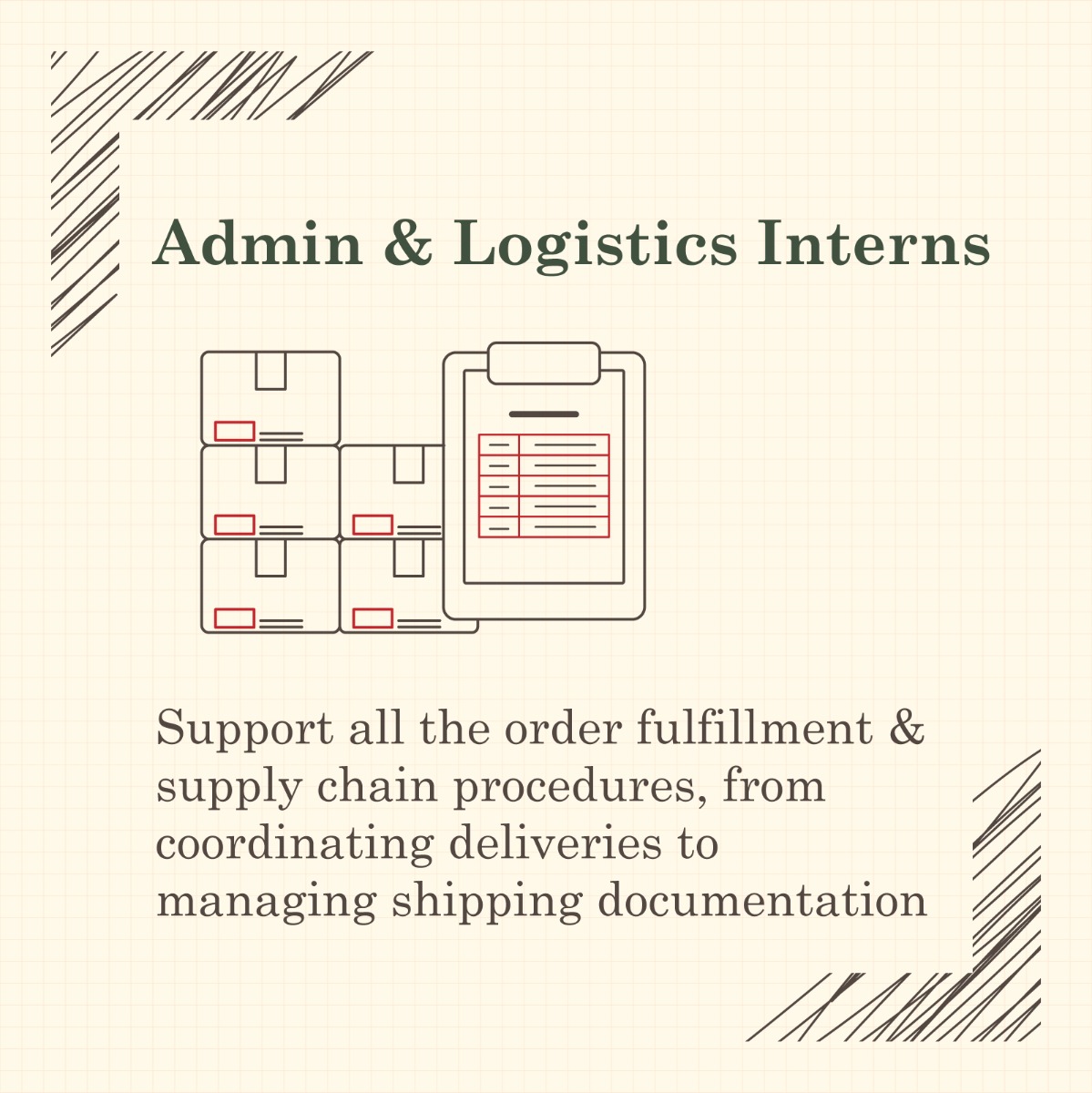 Admin & Logistics Interns

Support all the order fulfillment & supply chain procedures, from coordinating deliveries to managing shipping documentation